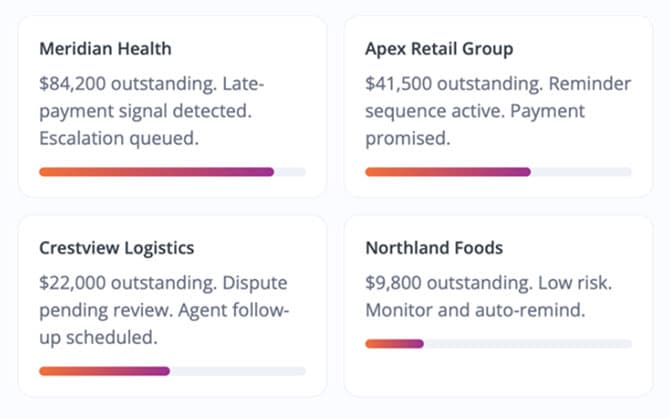 Meridian Health

\$84,200 outstanding. Late-payment signal detected. Escalation queued.

Apex Retail Group

\$41,500 outstanding. Reminder sequence active. Payment promised.

Crestview Logistics

\$22,000 outstanding. Dispute pending review. Agent follow-up scheduled.

Northland Foods

\$9,800 outstanding. Low risk. Monitor and auto-remind.