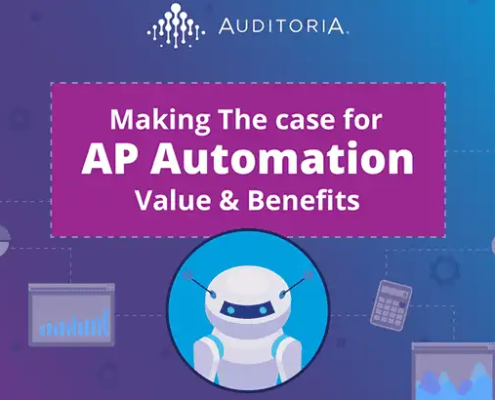 AUDITORIA.

Making The case for
AP Automation
Value & Benefits