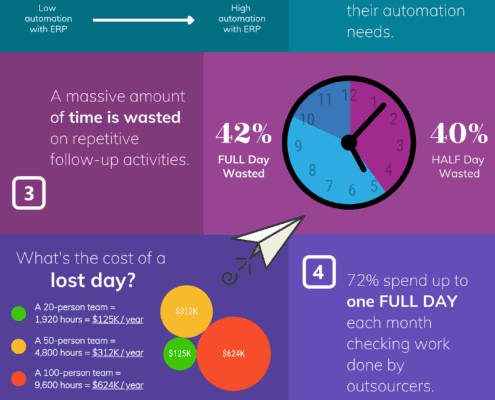 Low automation with ERP

High automation with ERP

their automation needs.

A massive amount of time is wasted on repetitive follow-up activities.

3

42%
FULL Day Wasted

11 12 1 2 3 4 5 6 7 8 9 10

40%
HALF Day Wasted

What's the cost of a lost day?

A 20-person team = 1,920 hours = $125K / year

A 50-person team = 4,800 hours = $312K / year

A 100-person team = 9,600 hours = $624K / year

$312K

$125K

$624K

4

72% spend up to one FULL DAY each month checking work done by outsourcers.