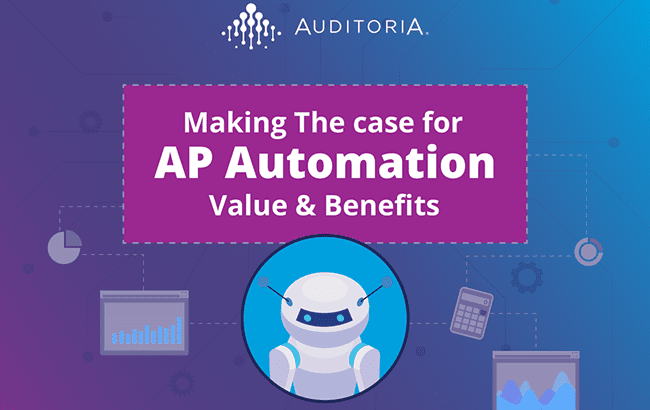 AUDITORIA.

Making The case for
AP Automation
Value & Benefits